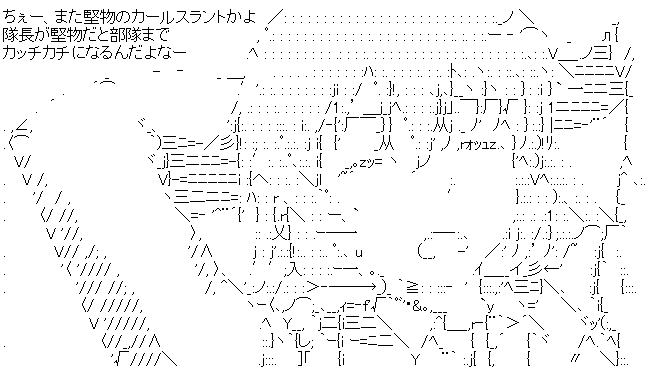 ちぇー、また堅物のカールスラントかよ
隊長が堅物だと部隊まで
カッチカチになるんだよなー